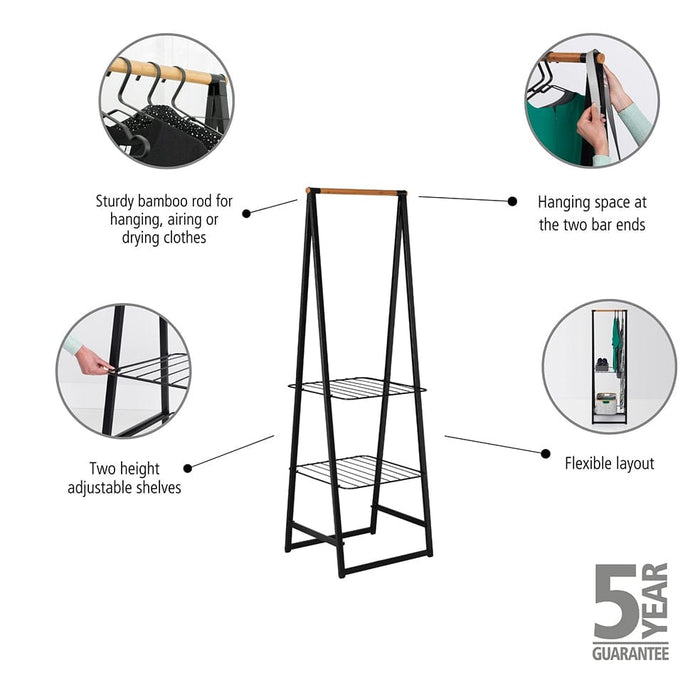 Sturdy bamboo rod for hanging, airing or drying clothes

Hanging space at the two bar ends

Two height adjustable shelves

Flexible layout

5 YEAR GUARANTEE