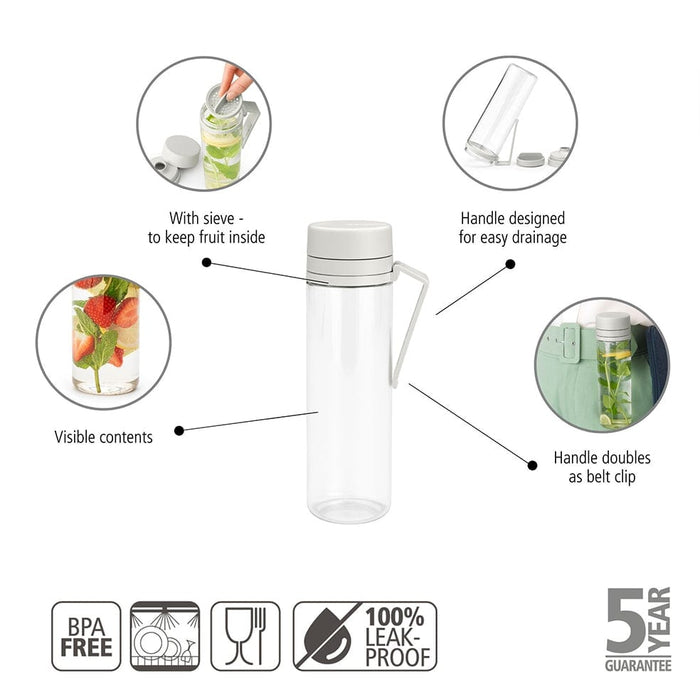 With sieve - to keep fruit inside

Handle designed for easy drainage

Visible contents

Handle doubles as belt clip

BPA FREE

100% LEAK-PROOF

5 YEAR GUARANTEE