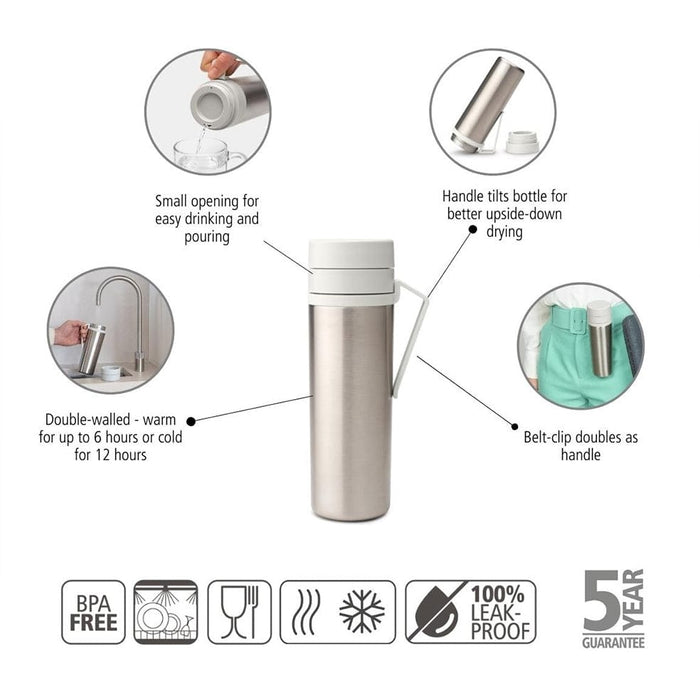 Small opening for easy drinking and pouring

Handle tilts bottle for better upside-down drying

Double-walled - warm for up to 6 hours or cold for 12 hours

Belt-clip doubles as handle

BPA FREE

100% LEAK-PROOF

5 YEAR GUARANTEE