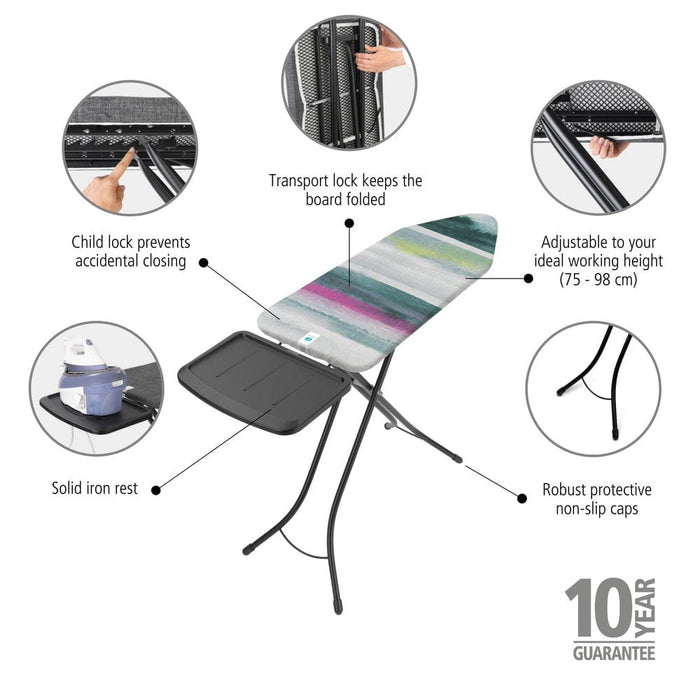 Transport lock keeps the board folded

Child lock prevents accidental closing

Adjustable to your ideal working height (75 - 98 cm)

Solid iron rest

Robust protective non-slip caps

10 YEAR GUARANTEE