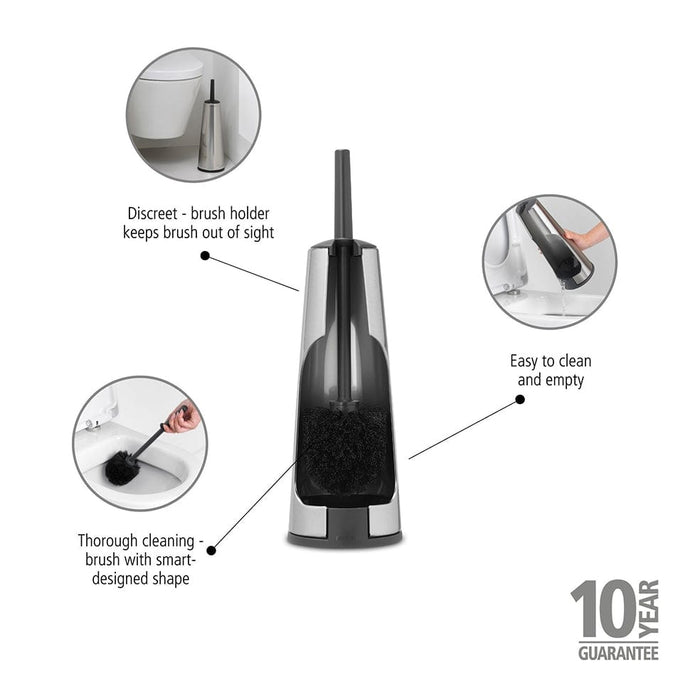 Discreet - brush holder keeps brush out of sight

Easy to clean and empty

Thorough cleaning - brush with smart-designed shape

10 YEAR GUARANTEE