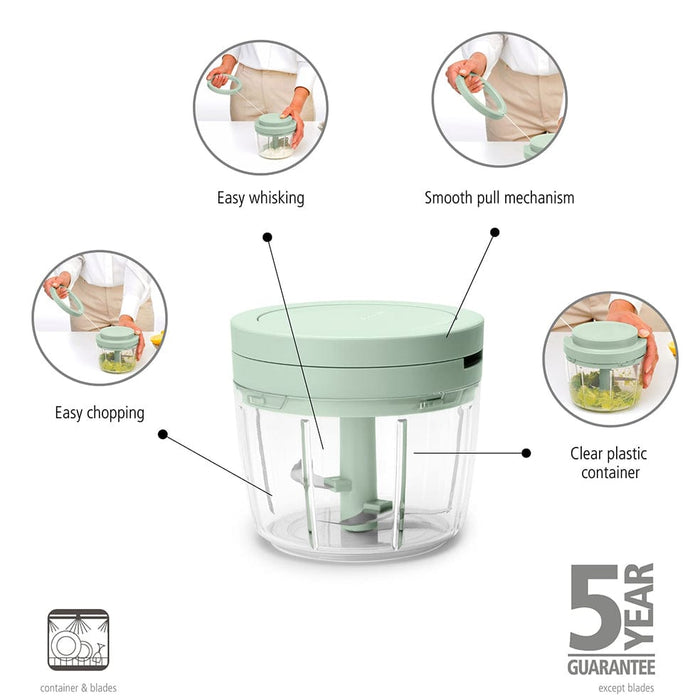 Easy whisking

Smooth pull mechanism

Easy chopping

Clear plastic container

container & blades

5 YEAR GUARANTEE
except blades