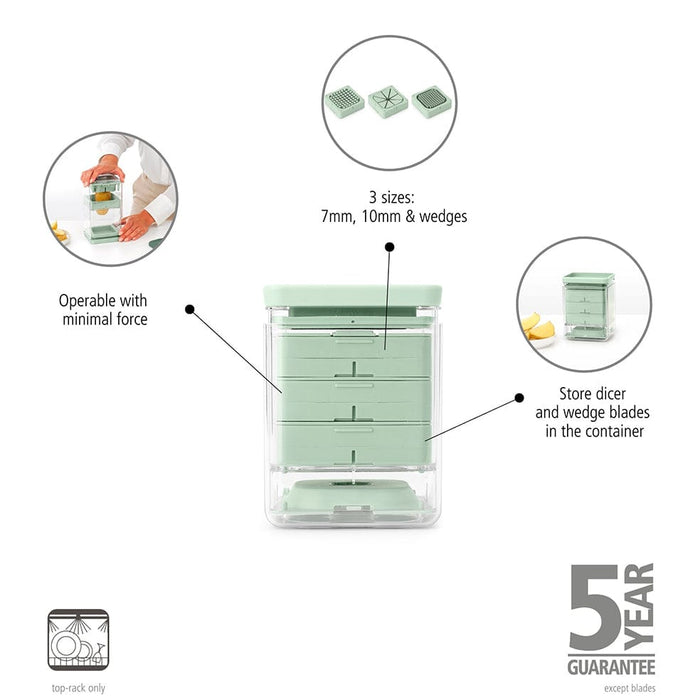 3 sizes:
7mm, 10mm & wedges

Operable with minimal force

Store dicer and wedge blades in the container

top-rack only

5 YEAR GUARANTEE
except blades