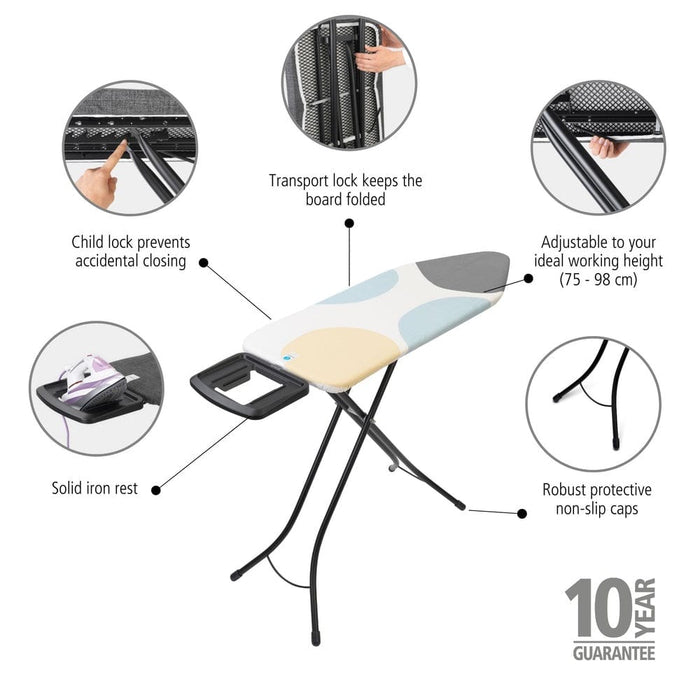 Transport lock keeps the board folded

Child lock prevents accidental closing

Adjustable to your ideal working height (75 - 98 cm)

Solid iron rest

Robust protective non-slip caps

10 YEAR GUARANTEE