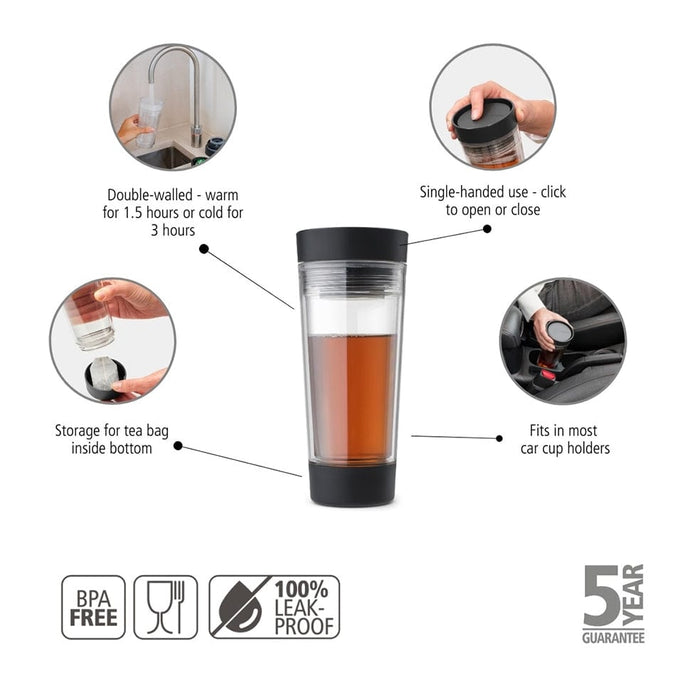 Double-walled - warm for 1.5 hours or cold for 3 hours

Single-handed use - click to open or close

Storage for tea bag inside bottom

Fits in most car cup holders

BPA FREE

100% LEAK-PROOF

5 YEAR GUARANTEE