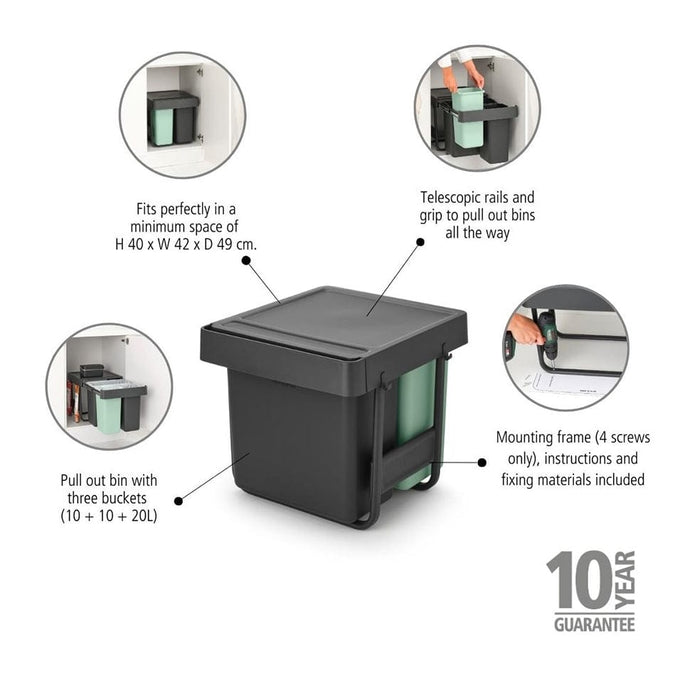 Fits perfectly in a minimum space of H 40 x W 42 x D 49 cm.

Telescopic rails and grip to pull out bins all the way

Pull out bin with three buckets (10 + 10 + 20L)

Mounting frame (4 screws only), instructions and fixing materials included

10 YEAR GUARANTEE