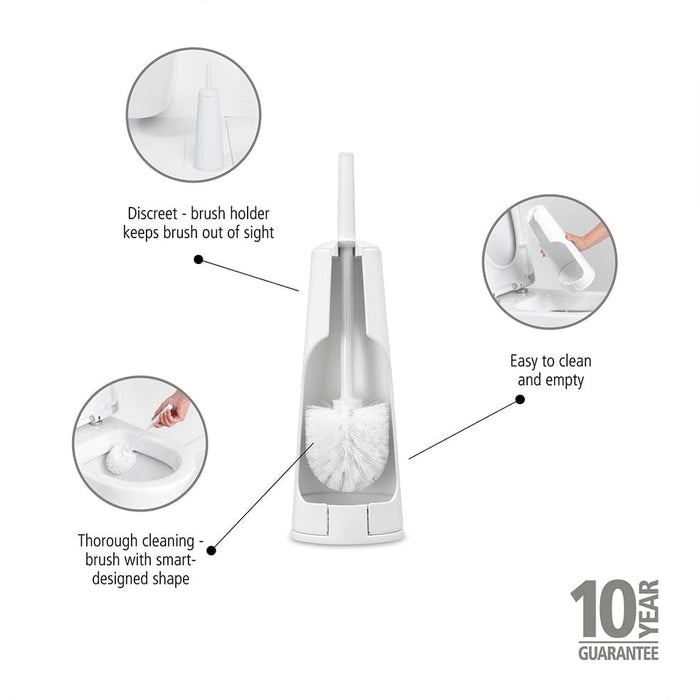 Discreet - brush holder keeps brush out of sight

Easy to clean and empty

Thorough cleaning - brush with smart-designed shape

10 YEAR GUARANTEE