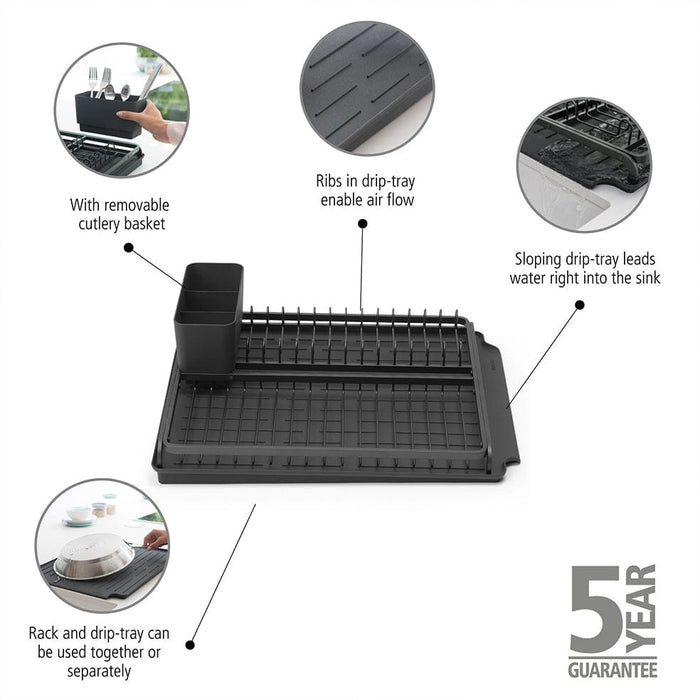 With removable cutlery basket

Ribs in drip-tray enable air flow

Sloping drip-tray leads water right into the sink

Rack and drip-tray can be used together or separately

5 YEAR GUARANTEE